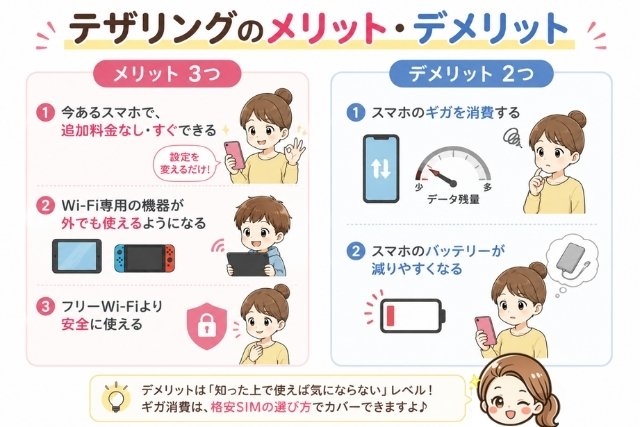 テザリングのメリット・デメリット

メリット 3つ

1 今あるスマホで、追加料金なし・すぐできる

設定を変えるだけ！

2 Wi-Fi専用の機器が外でも使えるようになる

3 フリーWi-Fiより安全に使える

デメリット 2つ

1 スマホのギガを消費する

少 多
データ残量

2 スマホのバッテリーが減りやすくなる

デメリットは「知った上で使えば気にならない」レベル！
ギガ消費は、格安SIMの選び方でカバーできますよ♪